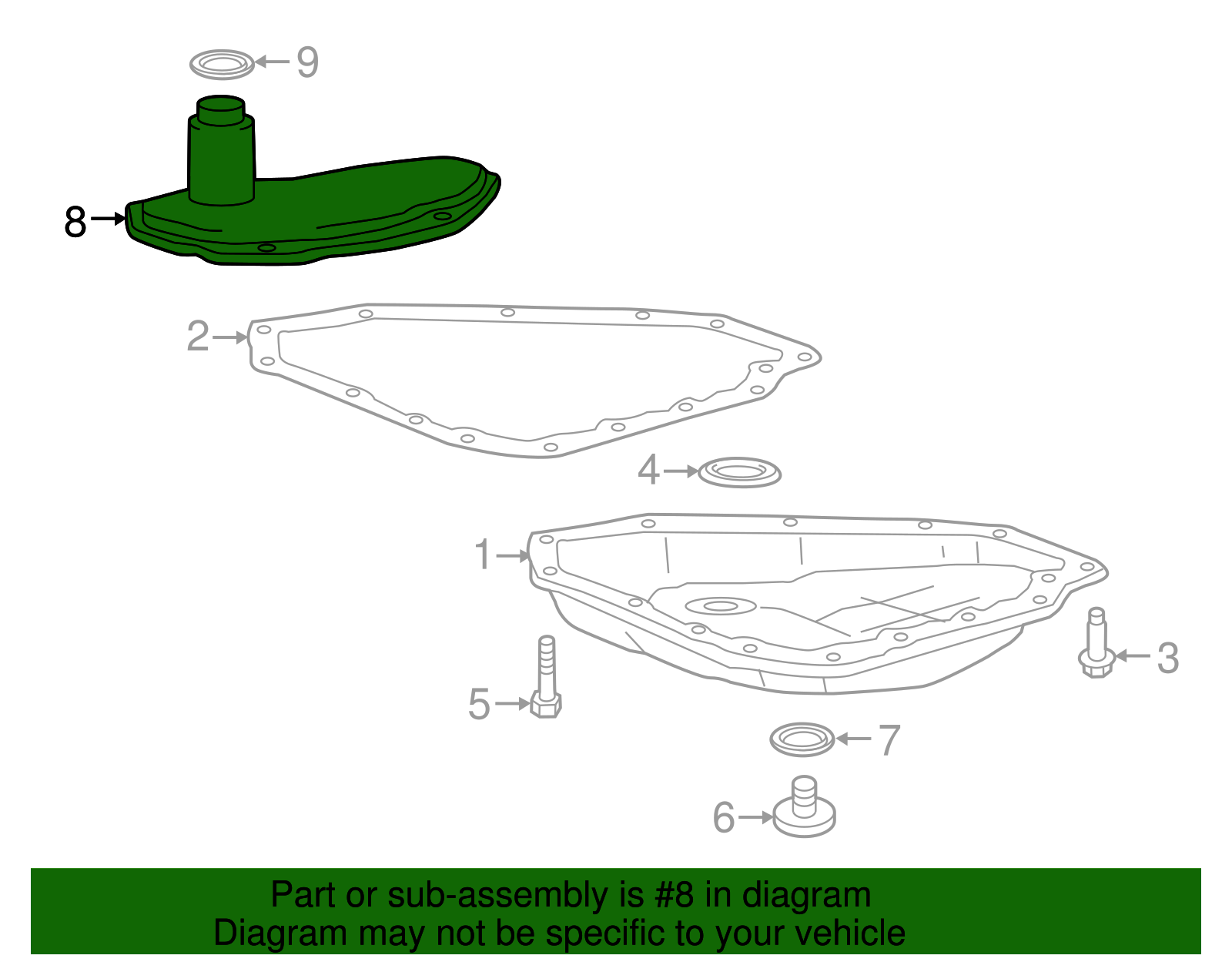 9

8

2

4

1

3

5

7

6

Part or sub-assembly is #8 in diagram
Diagram may not be specific to your vehicle