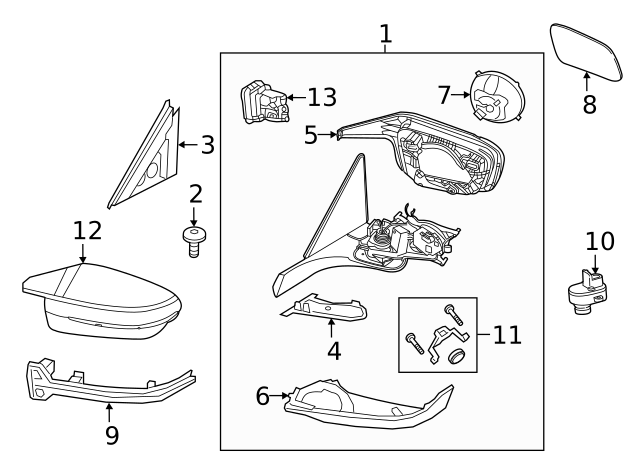 1
13
7
8
5
3
2
12
10
4
11
6
9