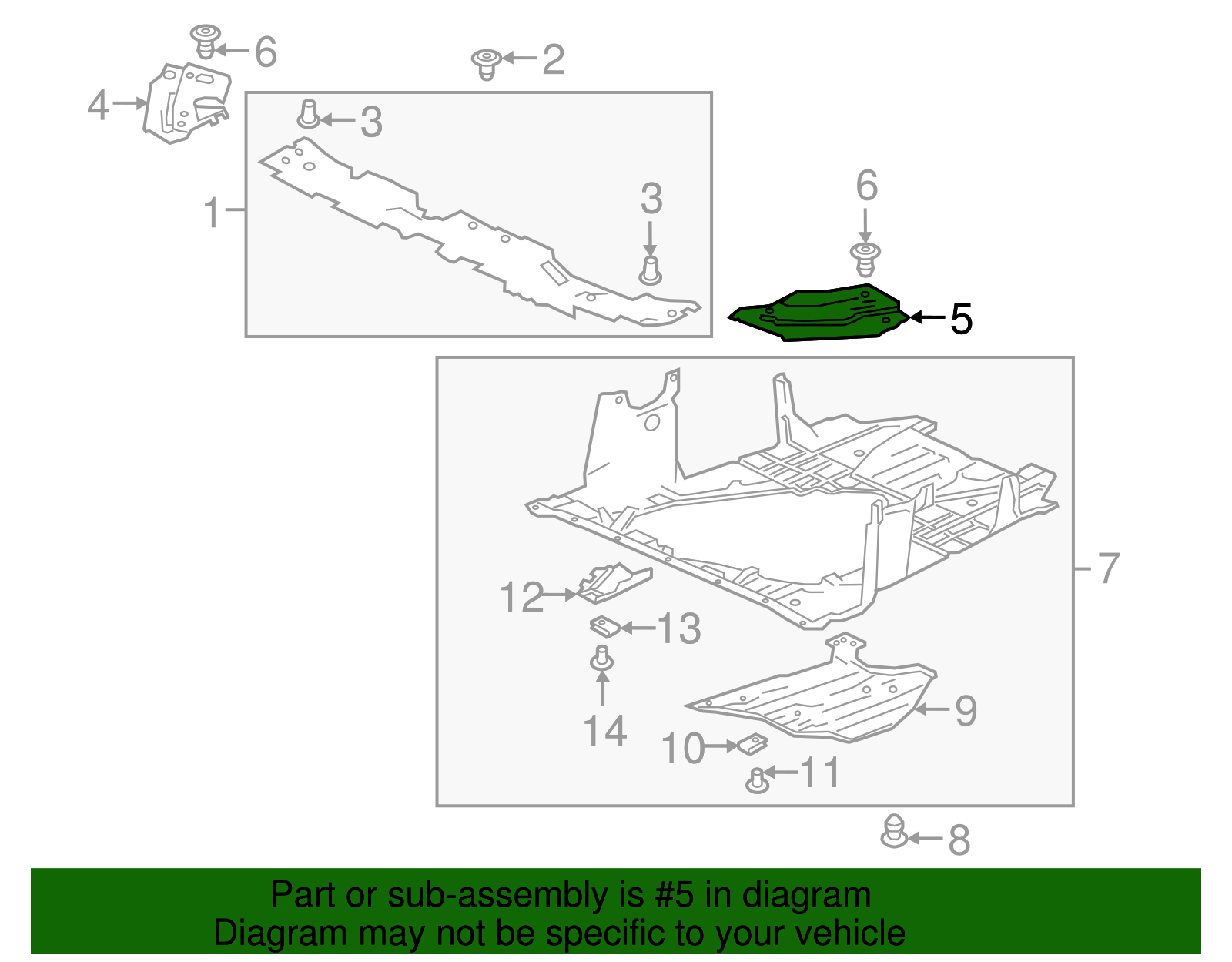 6
2
4
3
1
3
6
5
7
12
13
14
9
10
11
8

Part or sub-assembly is #5 in diagram
Diagram may not be specific to your vehicle