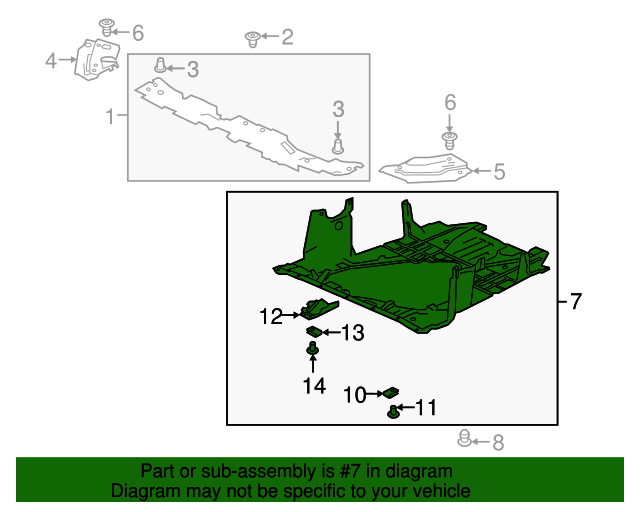 6
2
4
3
1
3
6
5
7
12
13
14
10
11
8

Part or sub-assembly is #7 in diagram
Diagram may not be specific to your vehicle