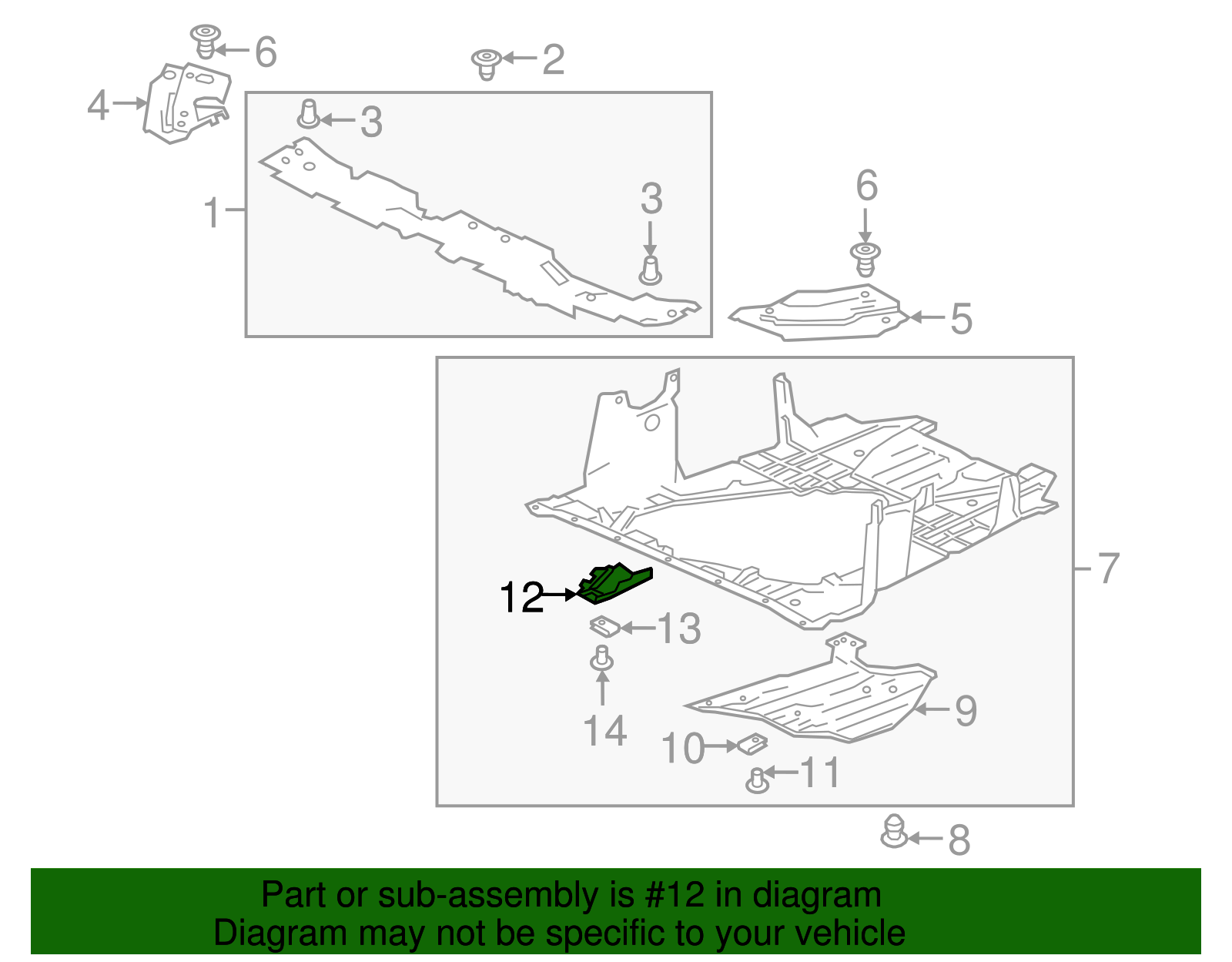 6
2
4
3
1
3
6
5
7
12
13
14
9
10
11
8

Part or sub-assembly is #12 in diagram
Diagram may not be specific to your vehicle