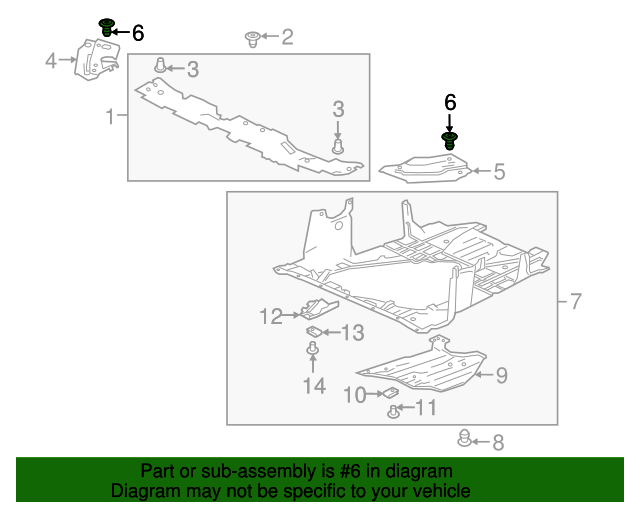 6
2
4
3
1
3
6
5
7
12
13
14
9
10
11
8

Part or sub-assembly is #6 in diagram
Diagram may not be specific to your vehicle