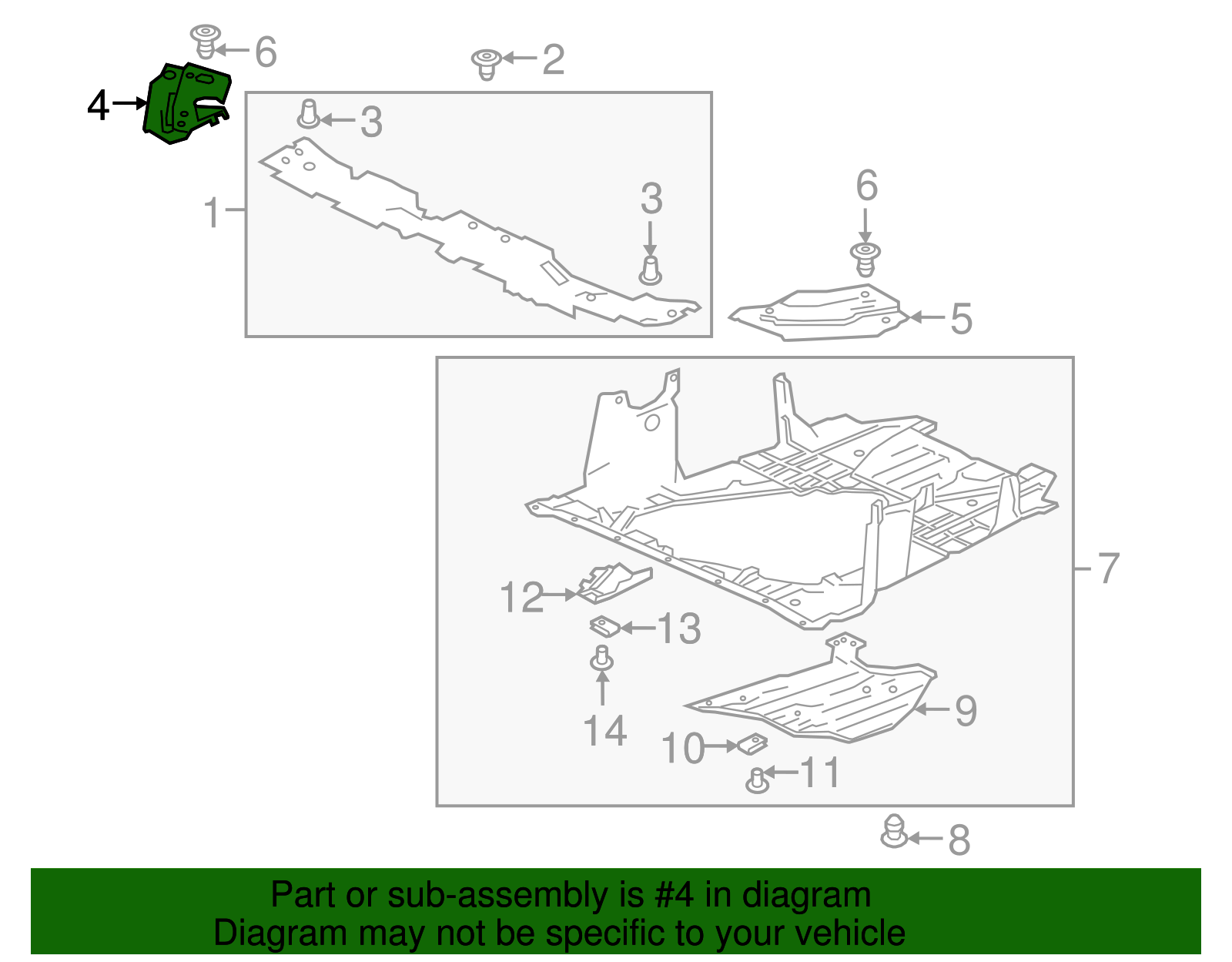 6
2
4
3
1
3
6
5
7
12
13
14
9
10
11
8

Part or sub-assembly is #4 in diagram
Diagram may not be specific to your vehicle