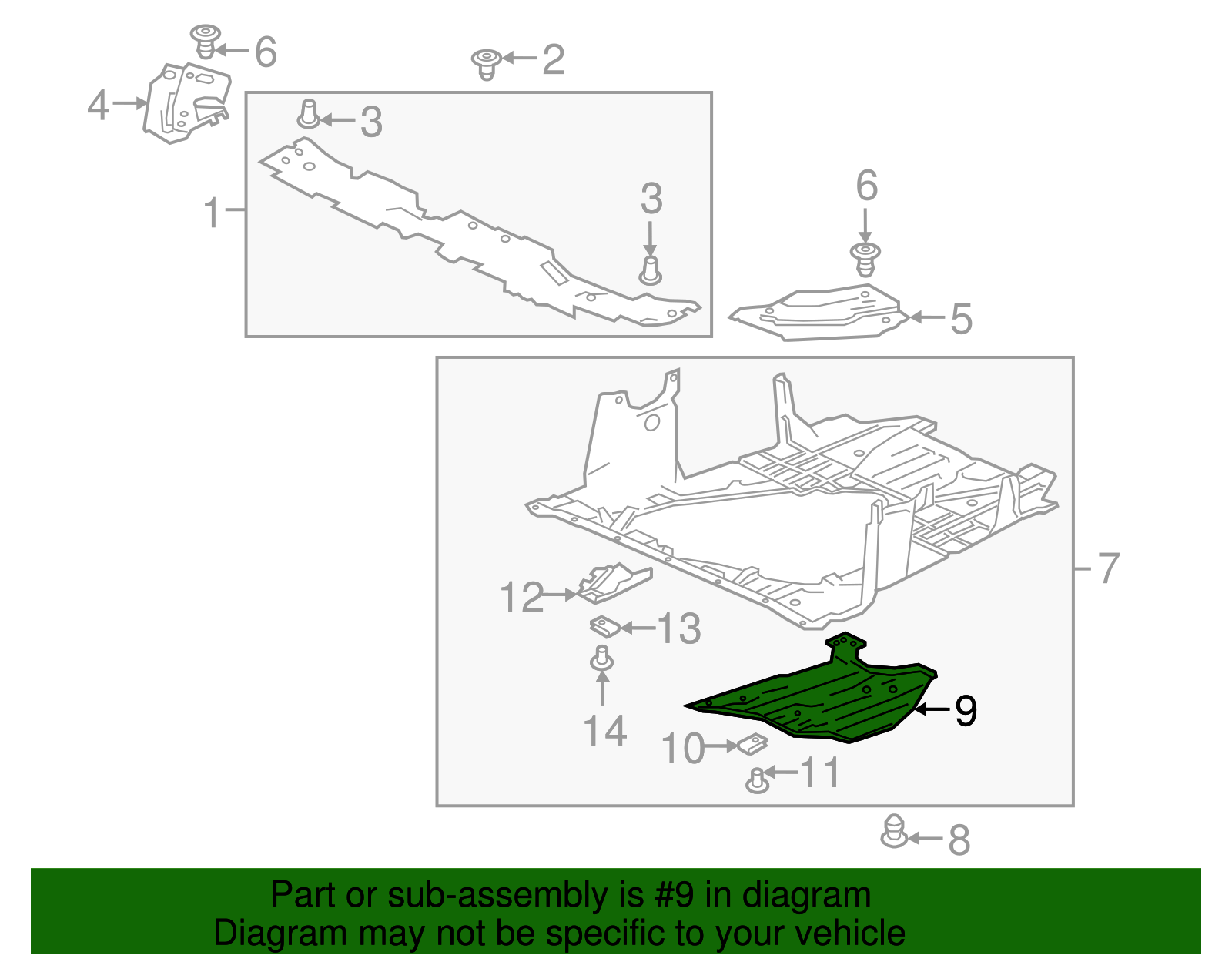 6
2
4
3
1
3
6
5
7
12
13
14
9
10
11
8

Part or sub-assembly is #9 in diagram
Diagram may not be specific to your vehicle