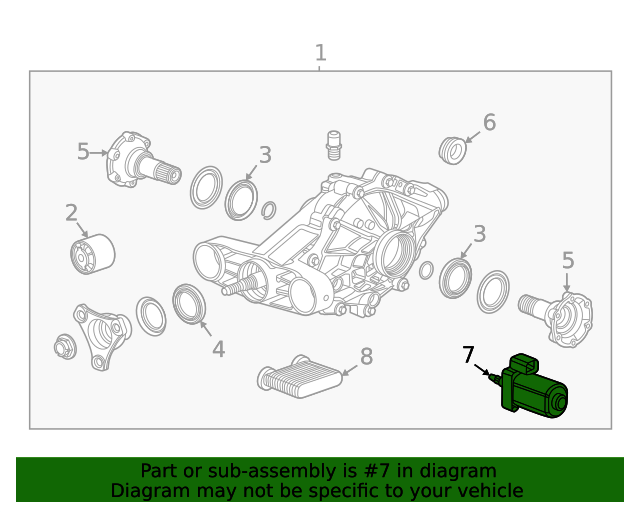 1
5
3
6
2
3
5
4
8
7

Part or sub-assembly is #7 in diagram
Diagram may not be specific to your vehicle