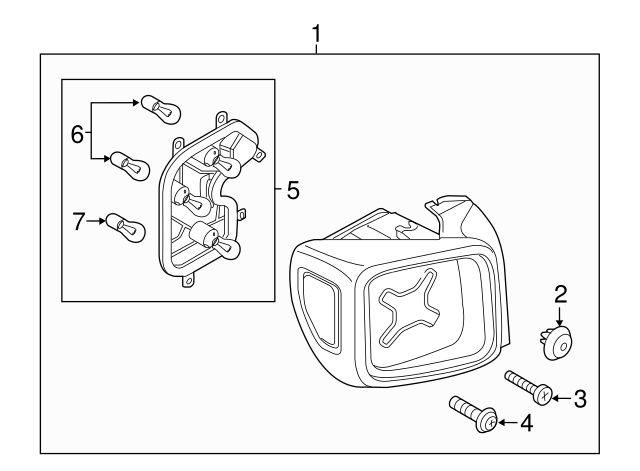 1
6
5
7
2
3
4