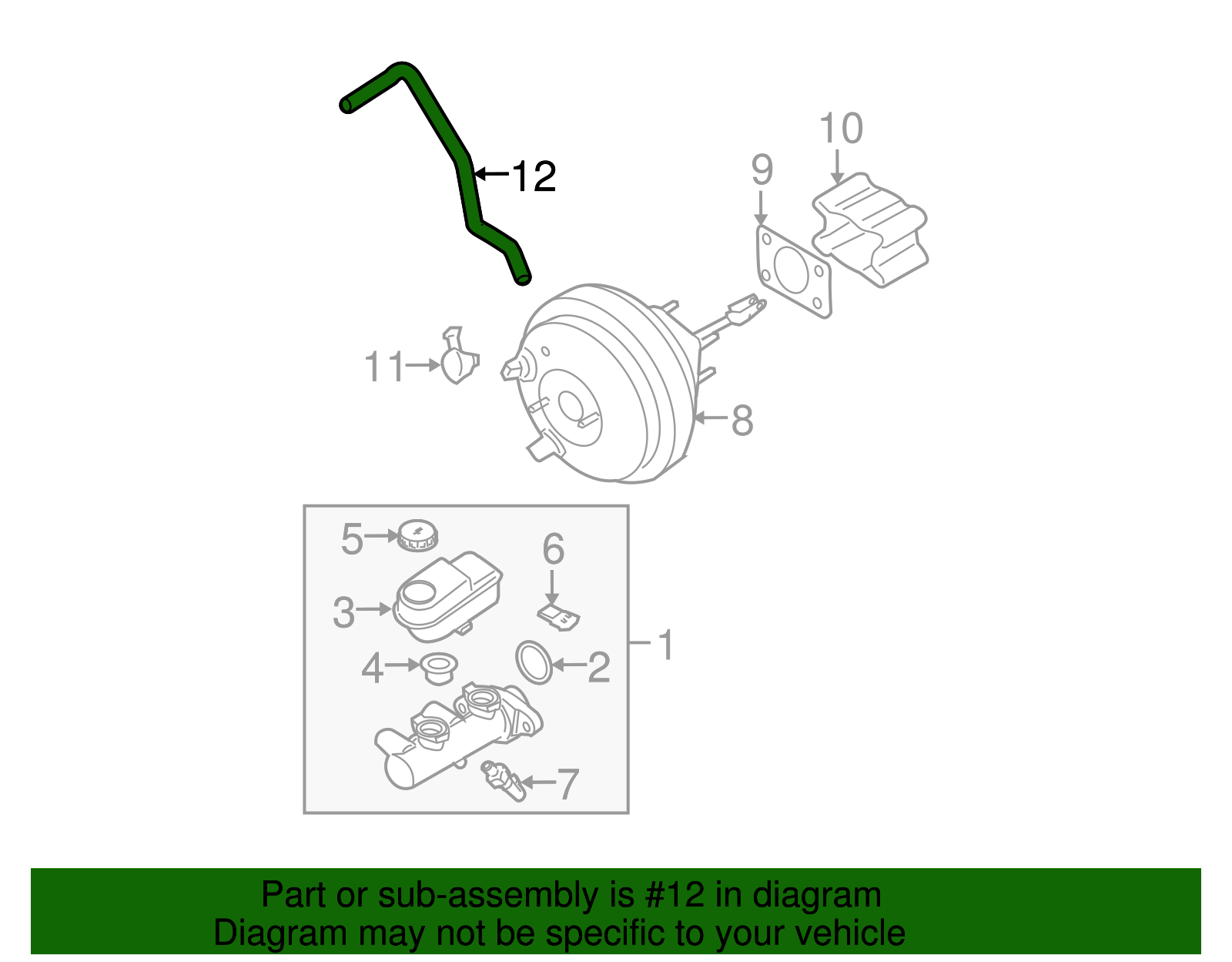 12
10
9
11
8
5
6
3
1
4
2
7

Part or sub-assembly is #12 in diagram
Diagram may not be specific to your vehicle