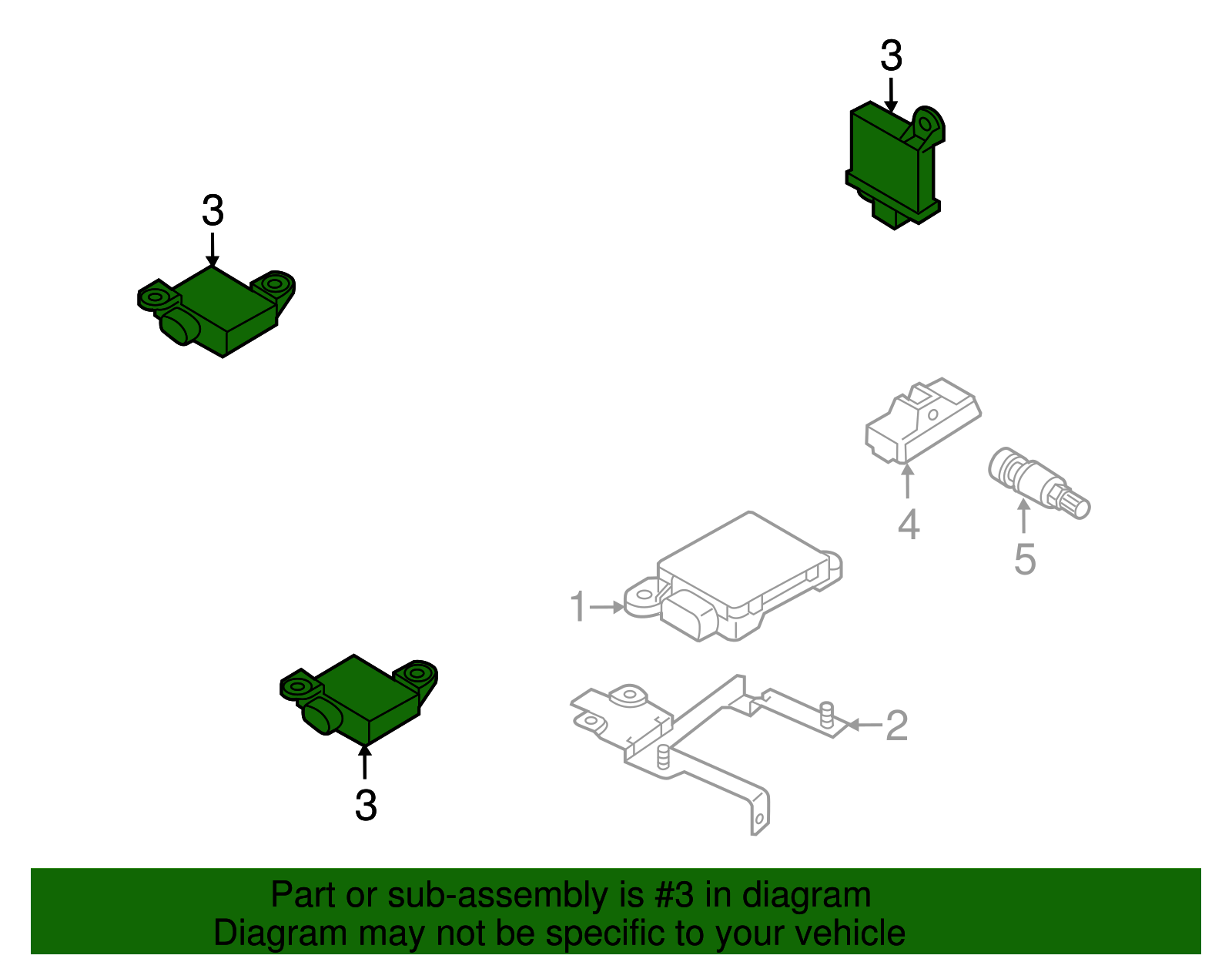 3

3

4

5

1

2

3

Part or sub-assembly is #3 in diagram
Diagram may not be specific to your vehicle