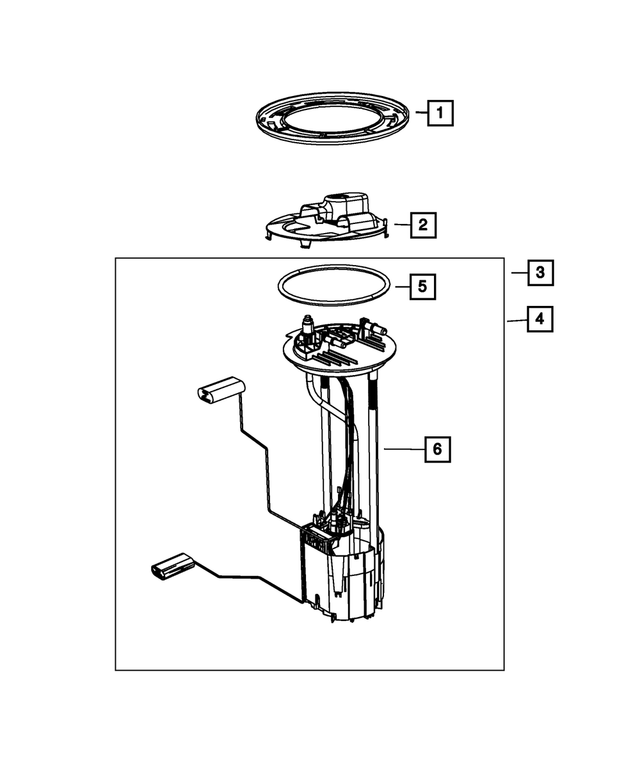 1
2
3
5
4
6