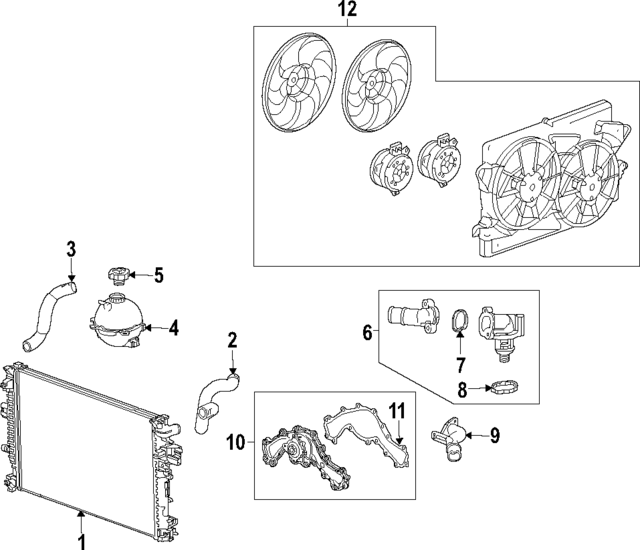 12
3
5
4
2
6
7
8
11
10
9
1