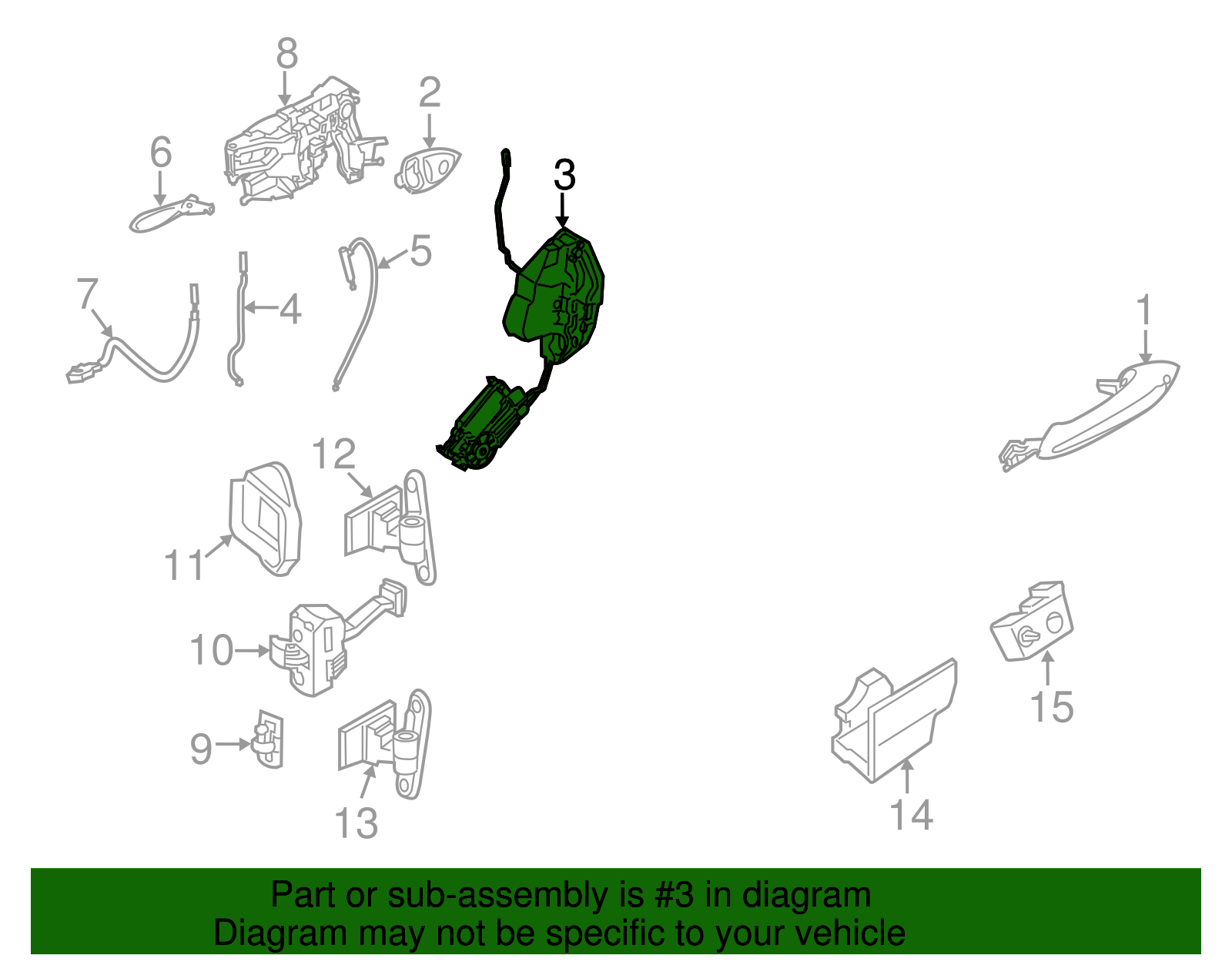 8
2
6
3
5
7
4
1
12
11
10
9
13
15
14
Part or sub-assembly is #3 in diagram
Diagram may not be specific to your vehicle