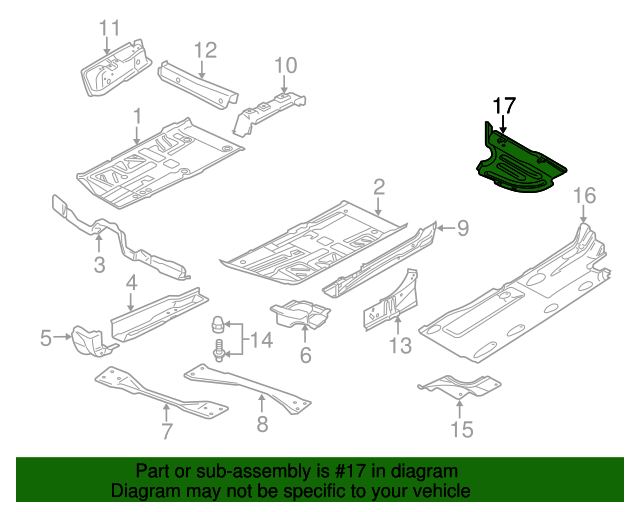 11
12
10
17
1
2
16
9
3
4
5
14
6
13
7
8
15

Part or sub-assembly is #17 in diagram
Diagram may not be specific to your vehicle