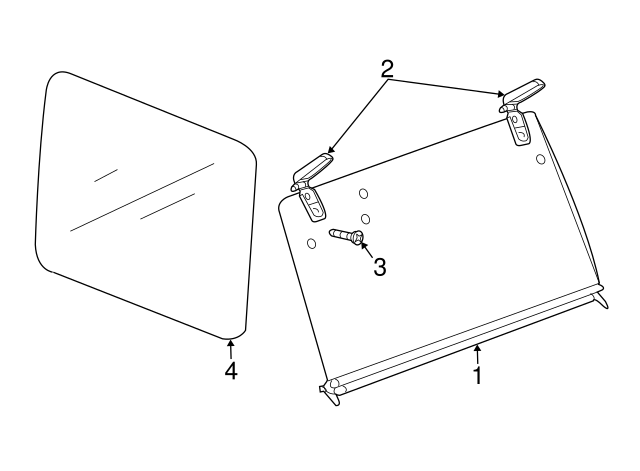 2
3
4
1