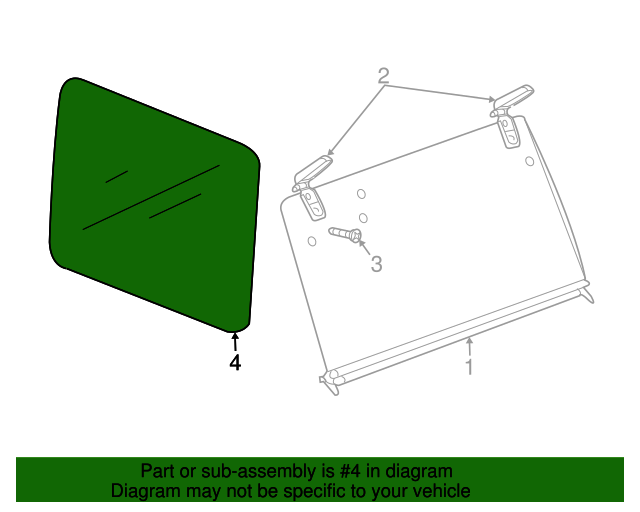 2

3

4

1

Part or sub-assembly is #4 in diagram
Diagram may not be specific to your vehicle