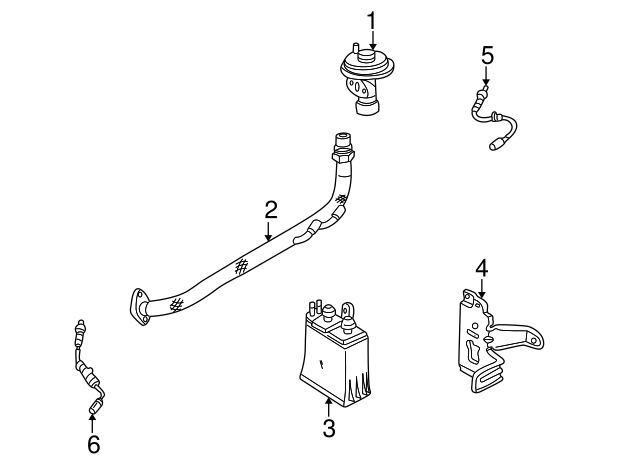 1
5
2
4
3
6