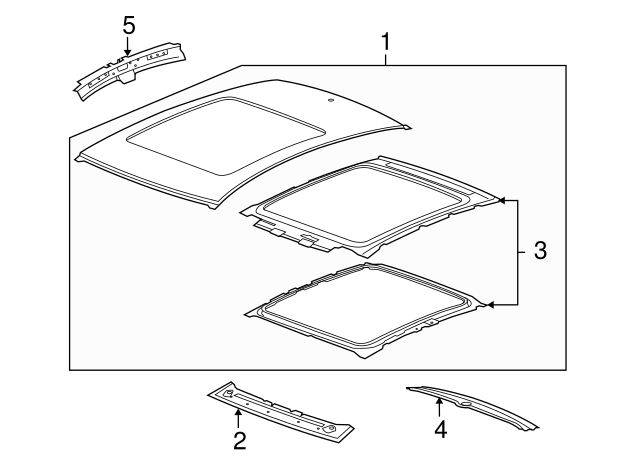 5
1
3
2
4