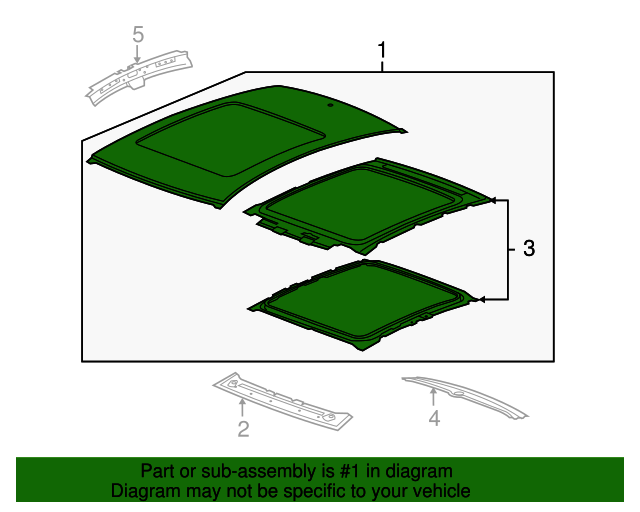 5

1

3

2

4

Part or sub-assembly is #1 in diagram
Diagram may not be specific to your vehicle