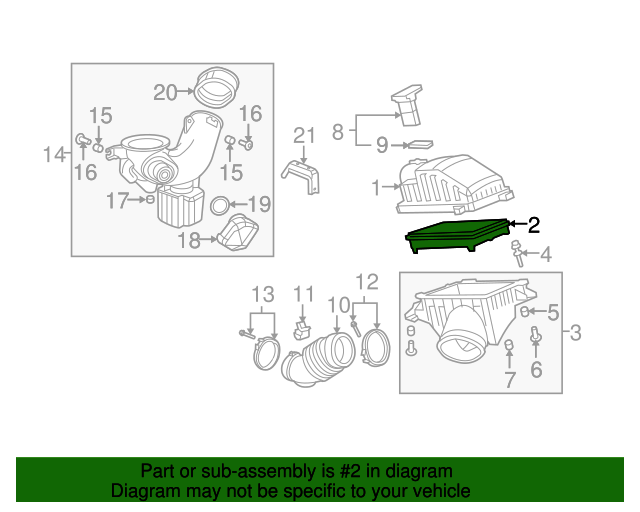 20
15
16
14
16
15
17
19
18
21
8
9
1
2
4
13
11
10
12
5
3
7
6

Part or sub-assembly is #2 in diagram
Diagram may not be specific to your vehicle