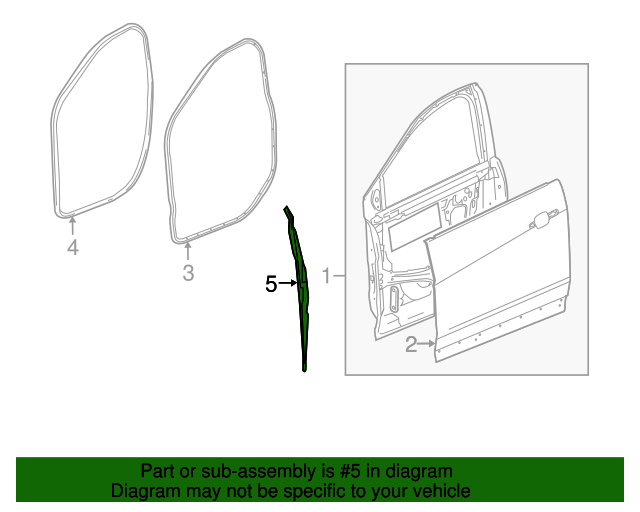 4

3

5

1

2

Part or sub-assembly is #5 in diagram
Diagram may not be specific to your vehicle