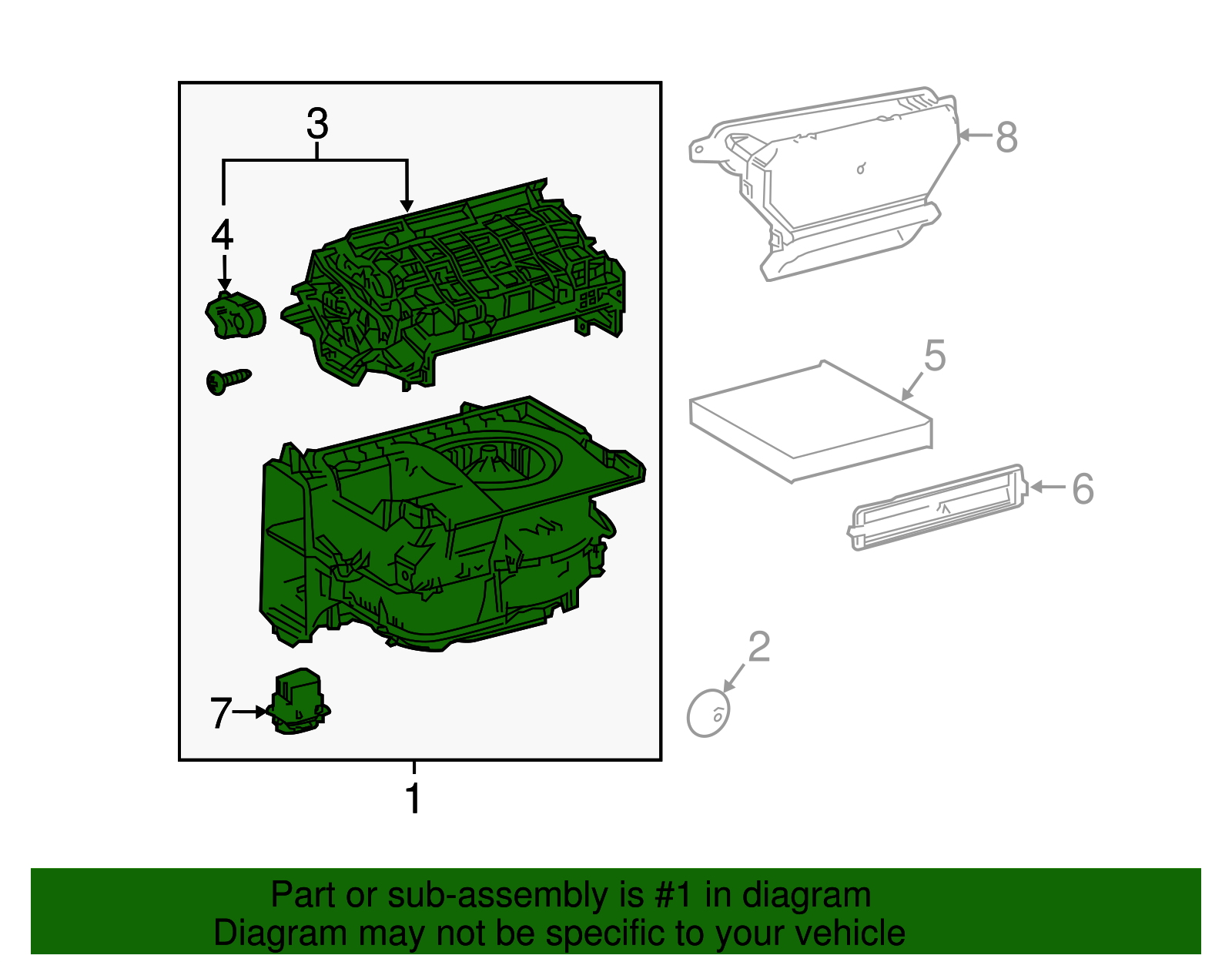 3
4
8
5
6
2
7
1

Part or sub-assembly is #1 in diagram
Diagram may not be specific to your vehicle