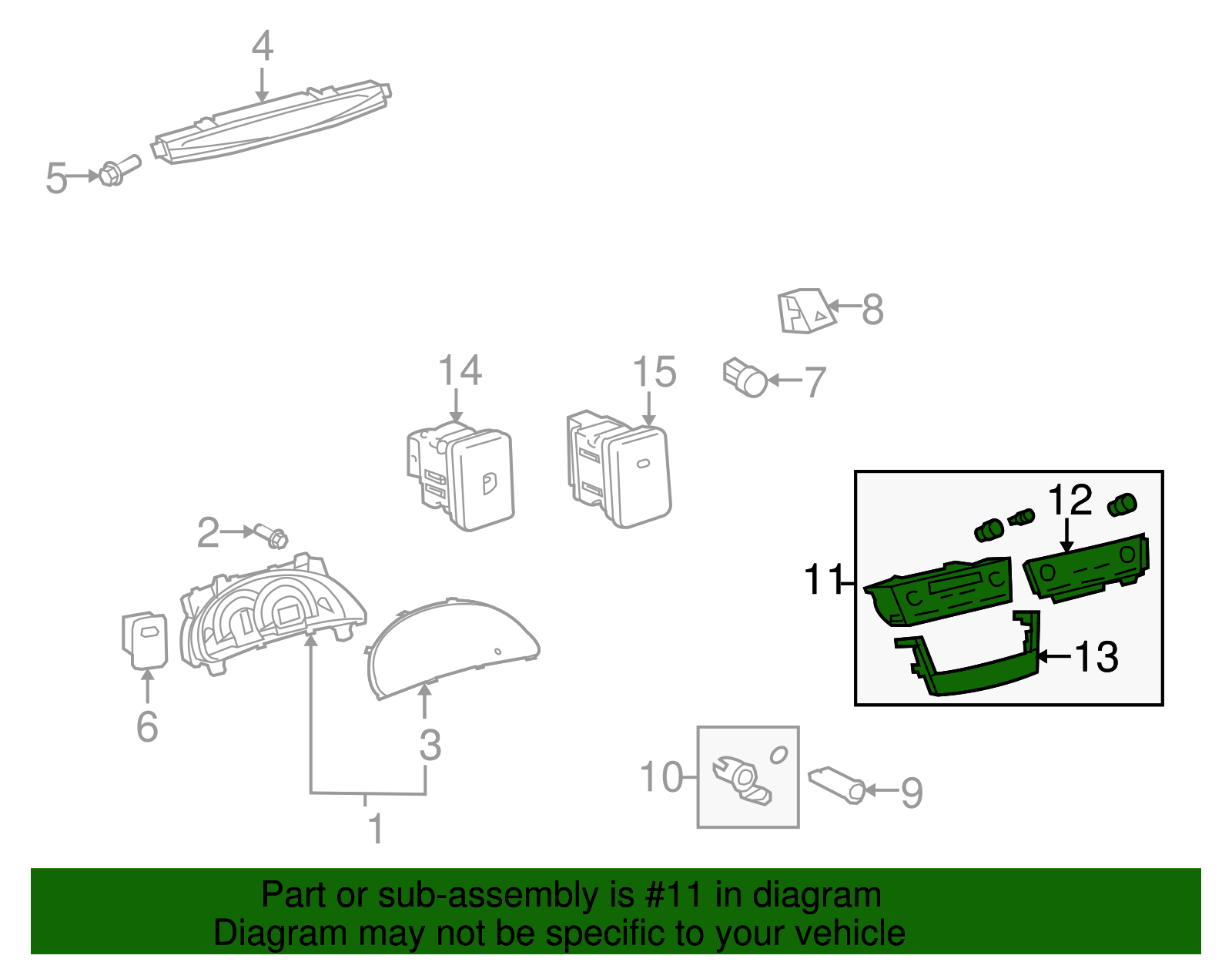 4
5
8
14
15
7
12
2
11
13
6
3
10
9
1

Part or sub-assembly is #11 in diagram
Diagram may not be specific to your vehicle