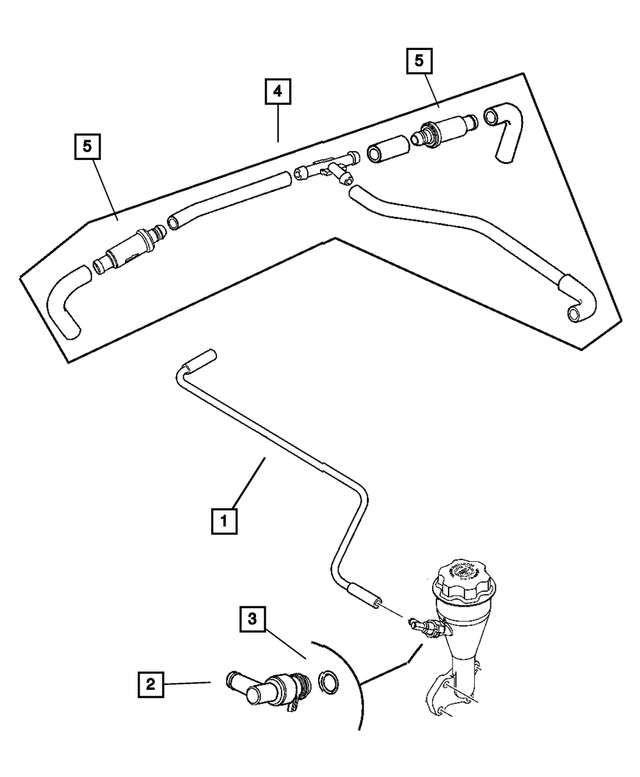 5
4
5
1
3
2