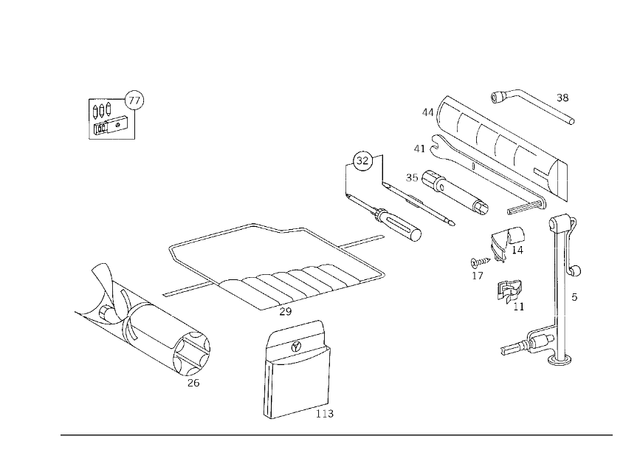 77

38

44

41

32

35

14

17

11

5

29

26

113