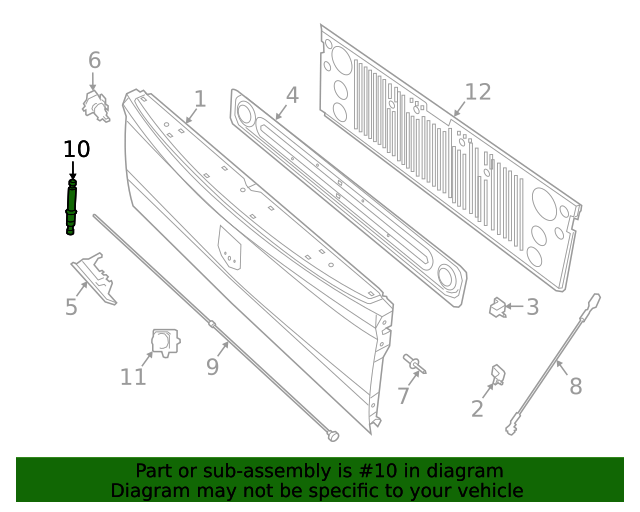 6
1
4
12
10
5
3
11
9
7
2
8

Part or sub-assembly is #10 in diagram
Diagram may not be specific to your vehicle