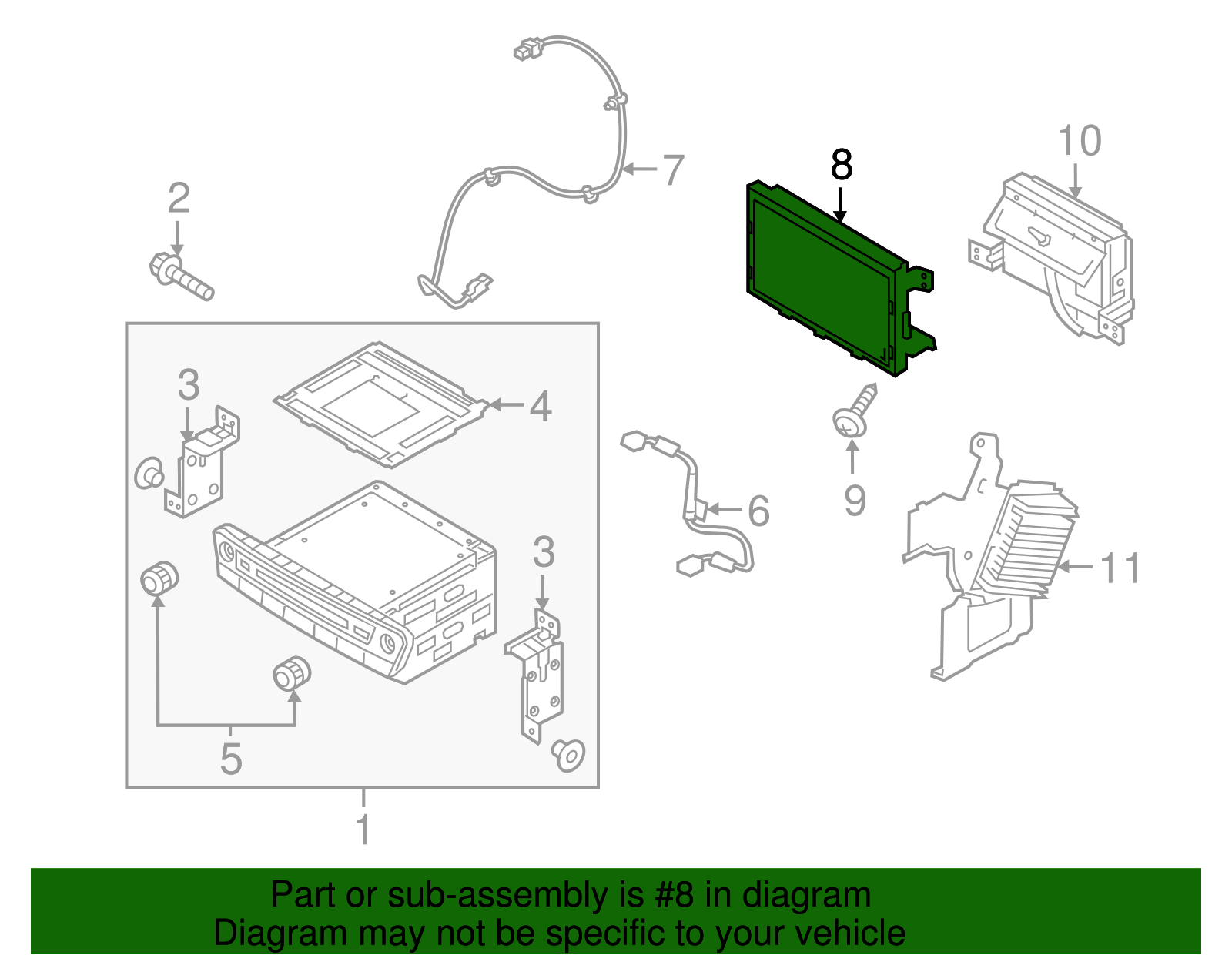 7
8
10
2
3
4
6
9
3
11
5
1

Part or sub-assembly is #8 in diagram
Diagram may not be specific to your vehicle