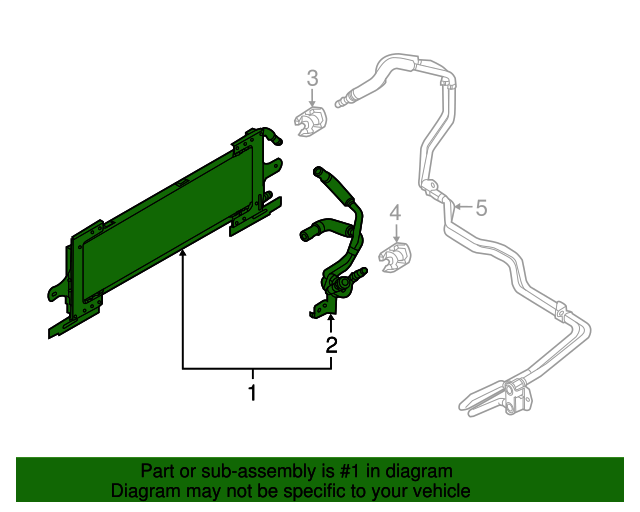 3

4

5

2

1

Part or sub-assembly is #1 in diagram
Diagram may not be specific to your vehicle