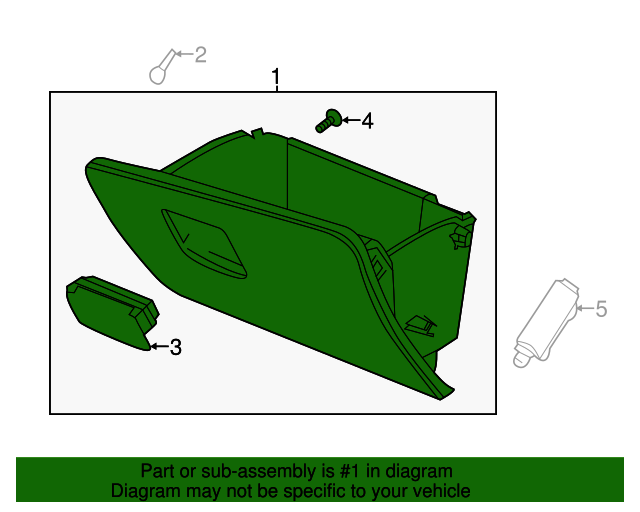 2
1
4
3
5

Part or sub-assembly is #1 in diagram
Diagram may not be specific to your vehicle