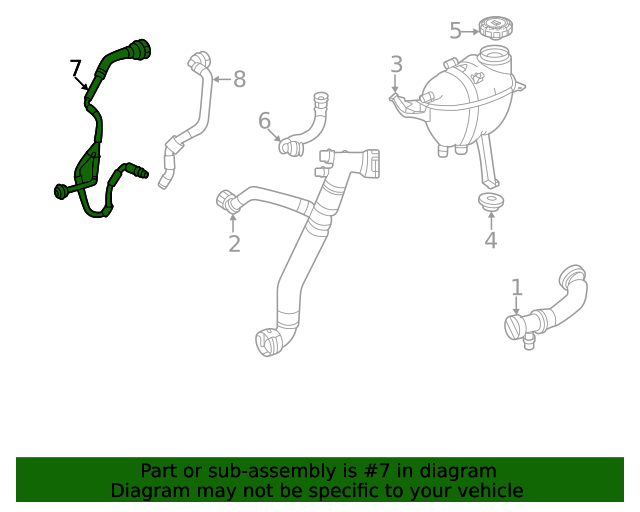 7
8
5
3
6
2
4
1

Part or sub-assembly is #7 in diagram
Diagram may not be specific to your vehicle