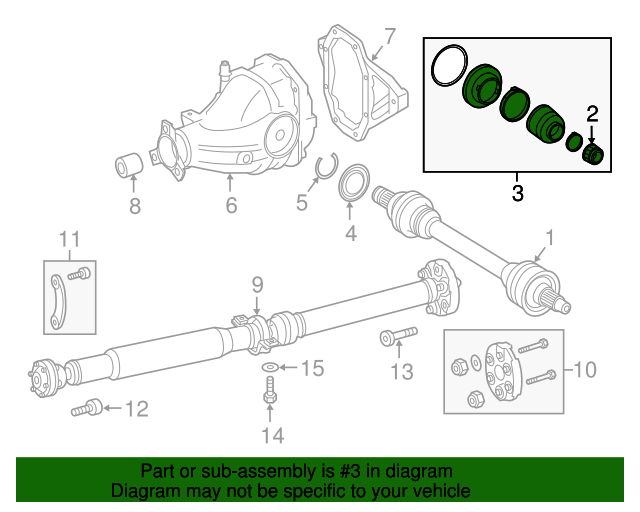 7
2
3
8
6
5
4
1
11
9
13
10
15
12
14

Part or sub-assembly is #3 in diagram
Diagram may not be specific to your vehicle