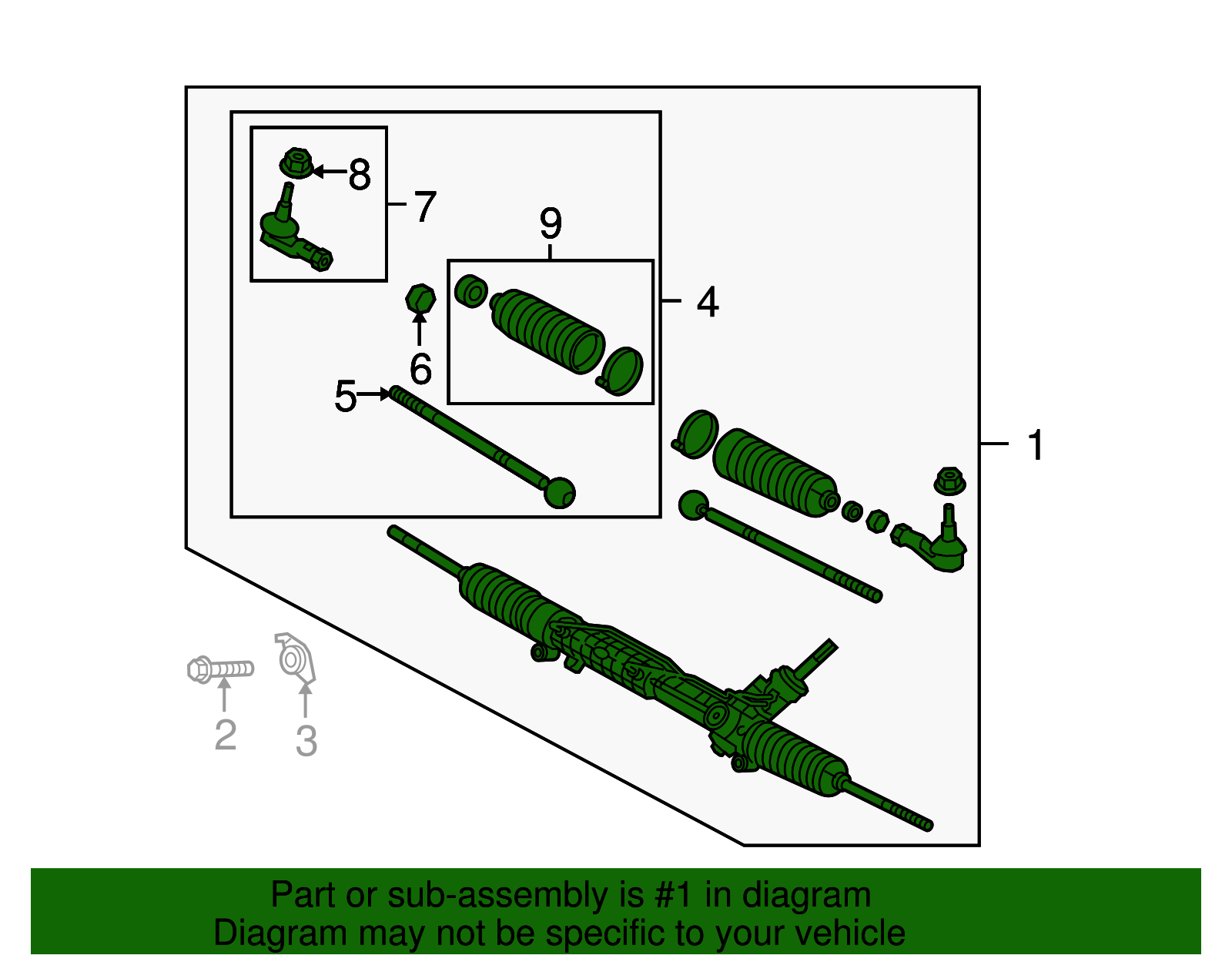 8
7
9
4
6
5
1
2
3

Part or sub-assembly is #1 in diagram
Diagram may not be specific to your vehicle