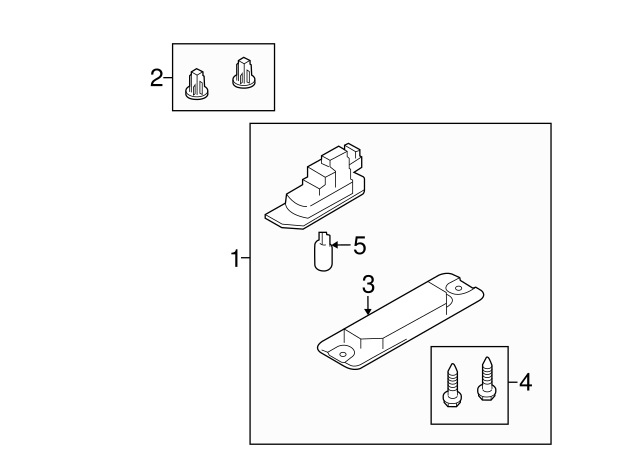 2
1
5
3
4