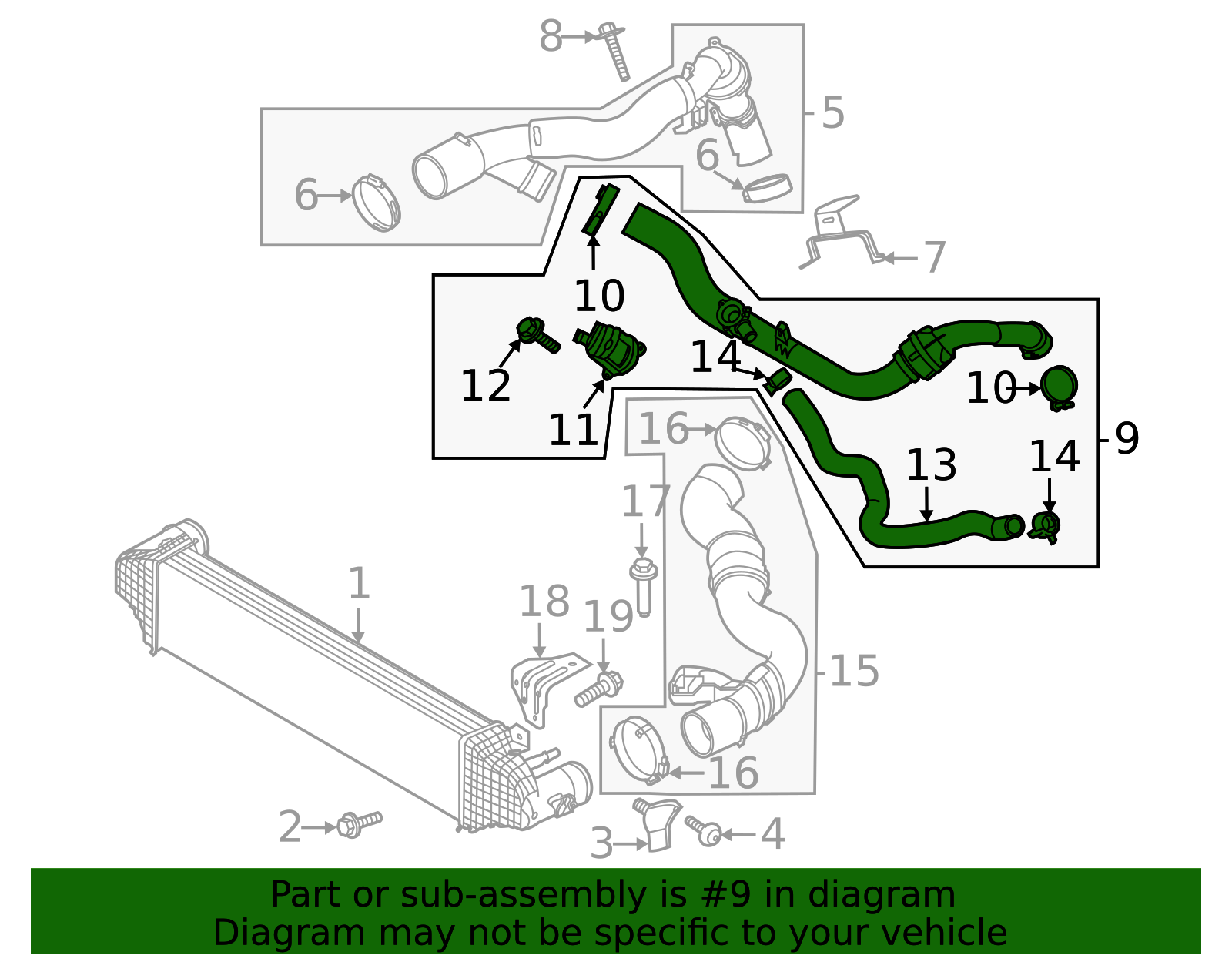 8
5
6
6
7
10
12
11
14
10
9
16
13
14
17
1
18
19
15
16
2
3
4

Part or sub-assembly is #9 in diagram
Diagram may not be specific to your vehicle