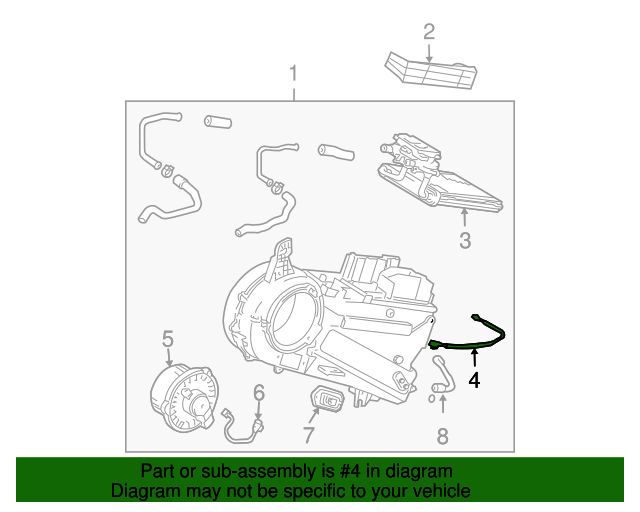 2
1
3
5
4
6
7
8

Part or sub-assembly is #4 in diagram
Diagram may not be specific to your vehicle