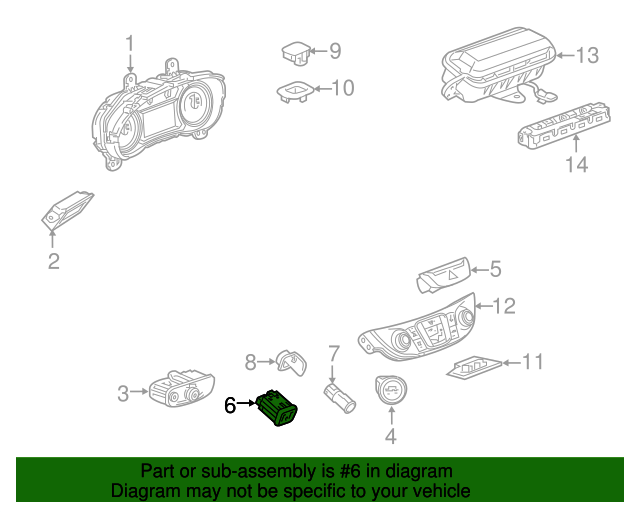 1
9
10
13
14
2
5
12
8
7
11
3
6
4

Part or sub-assembly is #6 in diagram
Diagram may not be specific to your vehicle