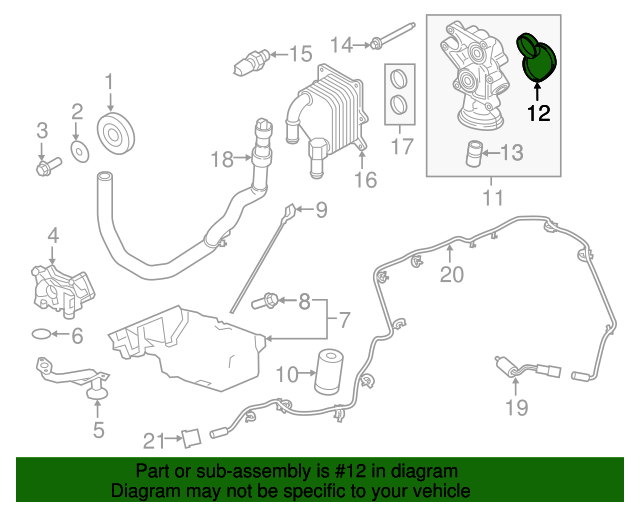 14
15
12
1
2
3
17
13
18
16
11
9
4
20
8
7
6
10
19
5
21

Part or sub-assembly is #12 in diagram
Diagram may not be specific to your vehicle