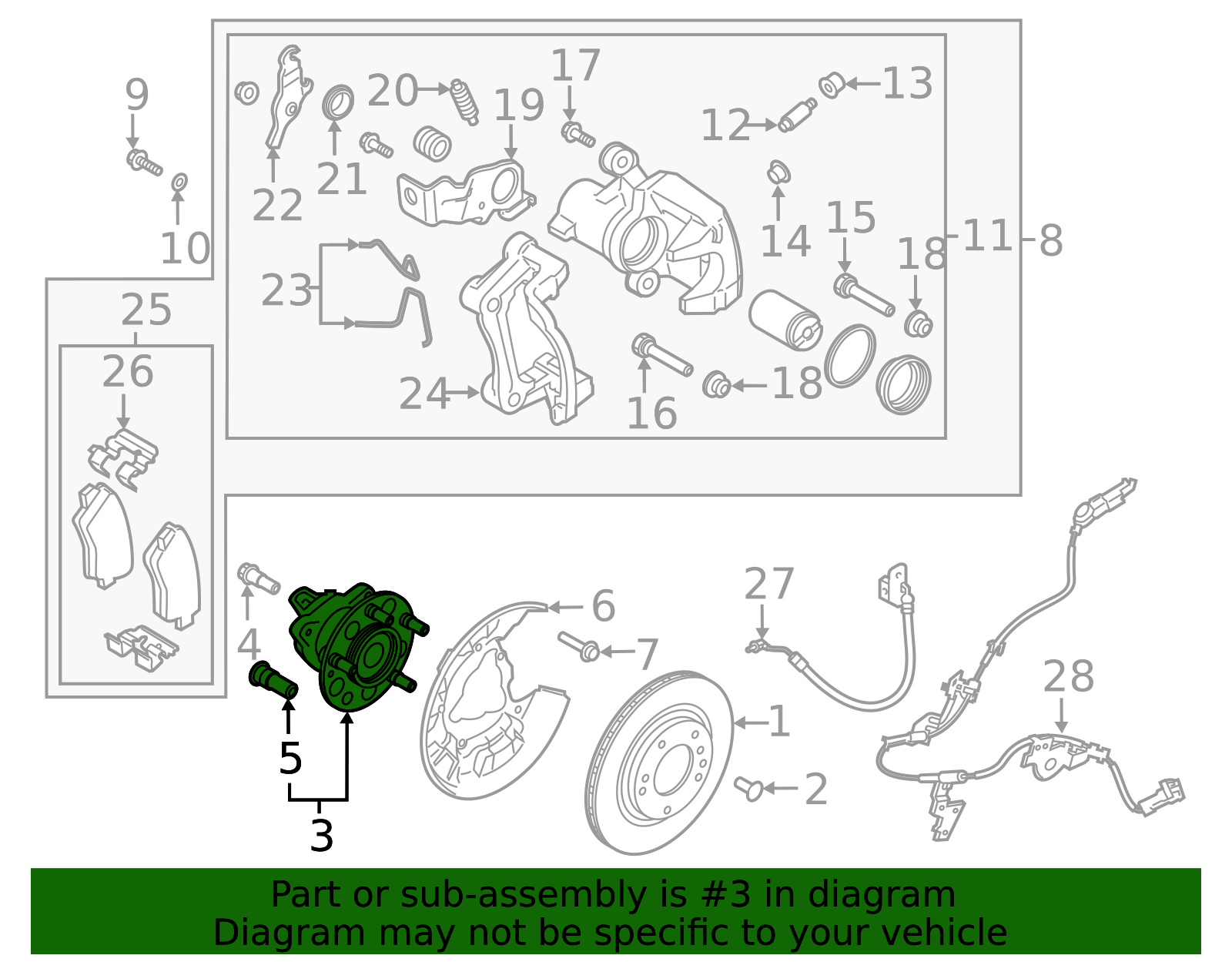 9
10
22
21
20
19
17
12
13
14
15
18
11
8
23
24
16
18
25
26
4
5
3
6
7
1
2
27
28
Part or sub-assembly is #3 in diagram
Diagram may not be specific to your vehicle