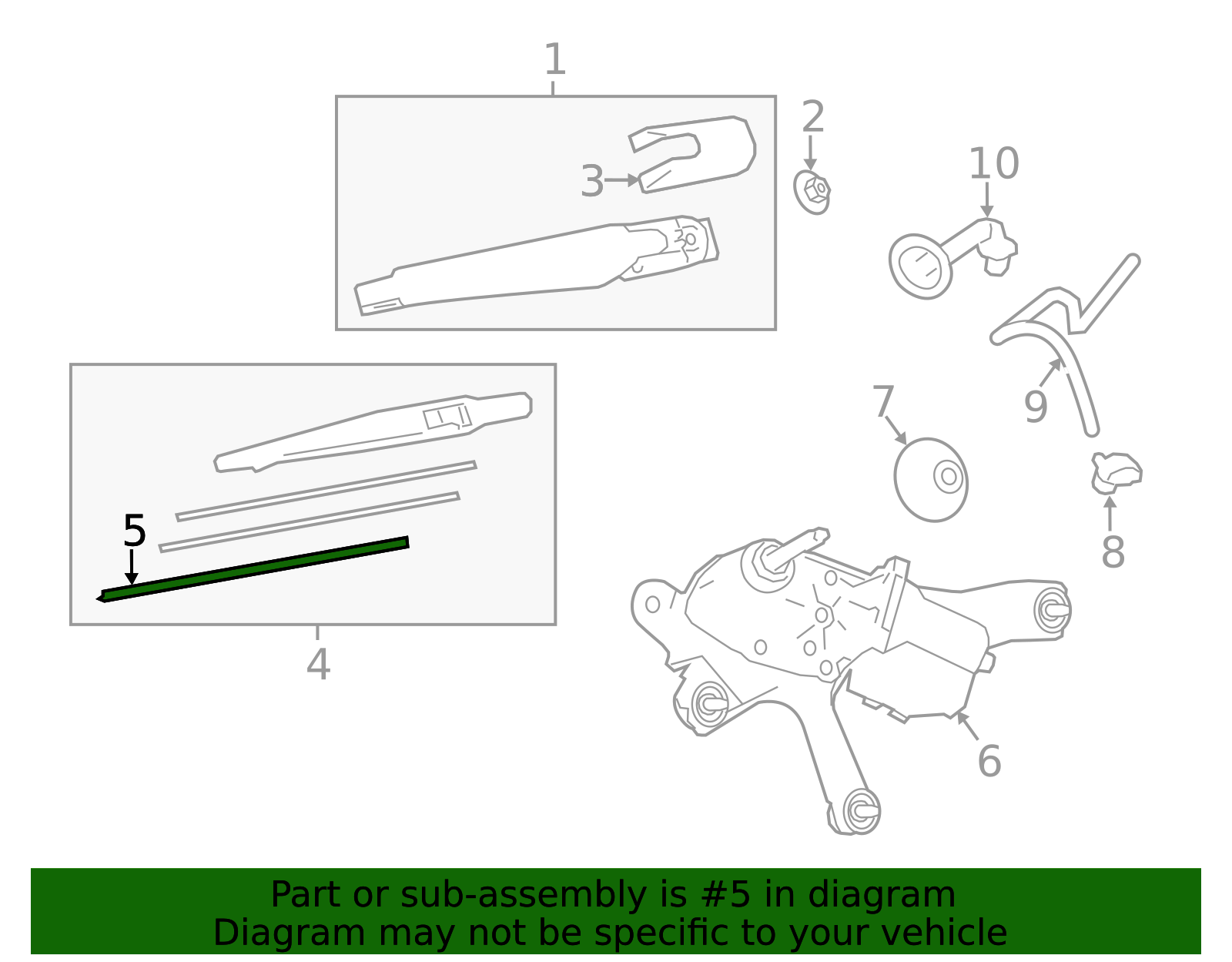 1
2
3
10
9
7
8
5
4
6

Part or sub-assembly is #5 in diagram
Diagram may not be specific to your vehicle