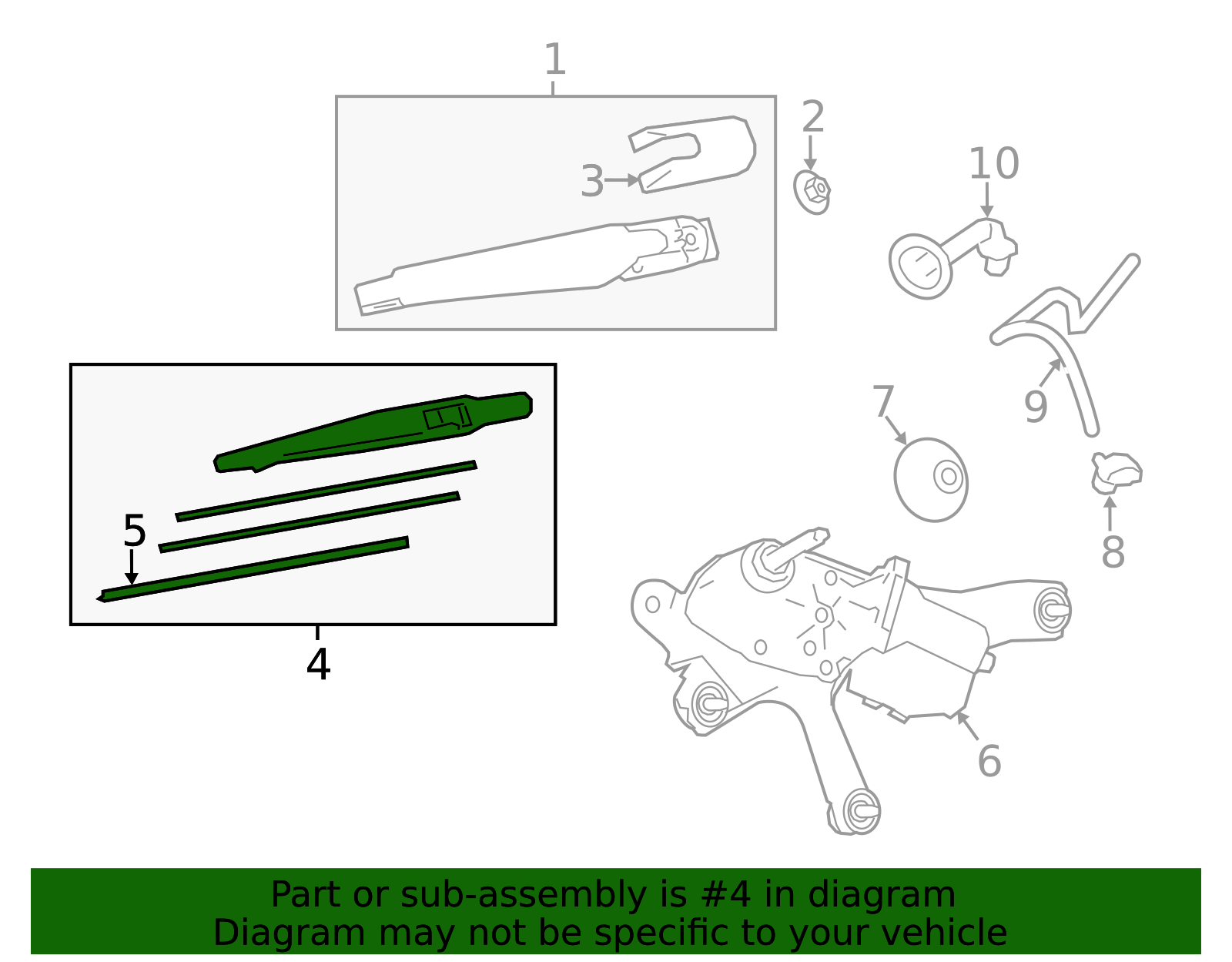 1
2
3
10
9
7
8
5
4
6

Part or sub-assembly is #4 in diagram
Diagram may not be specific to your vehicle