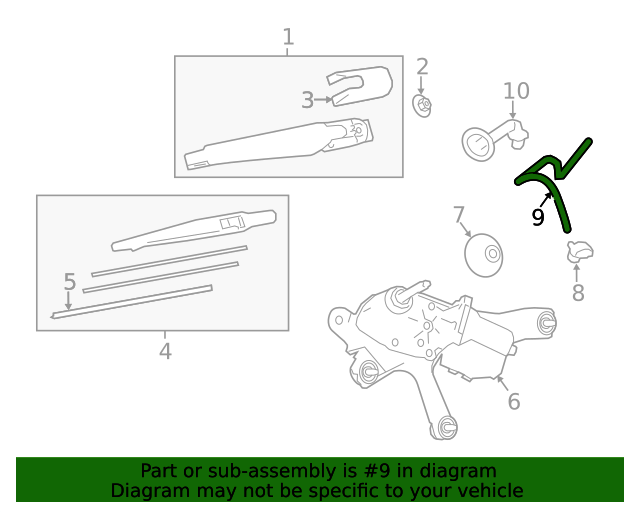 1
2
3
10
9
7
8
5
4
6

Part or sub-assembly is #9 in diagram
Diagram may not be specific to your vehicle