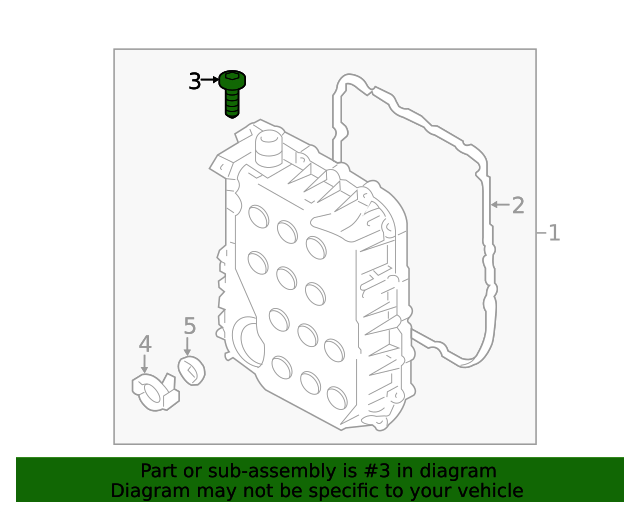 3
2
1
5
4
Part or sub-assembly is #3 in diagram
Diagram may not be specific to your vehicle