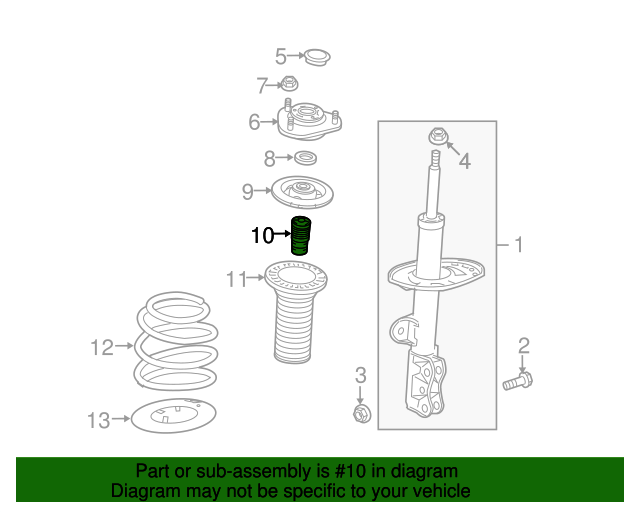 5
7
6
4
8
9
10
1
11
12
2
3
13

Part or sub-assembly is #10 in diagram
Diagram may not be specific to your vehicle