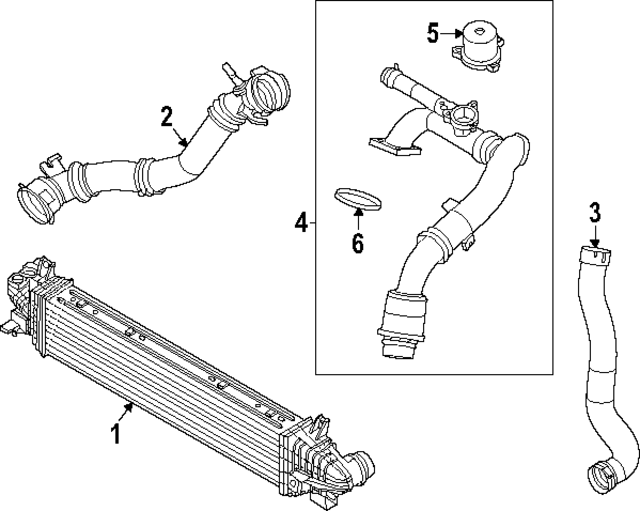 5
2
4
6
3
1