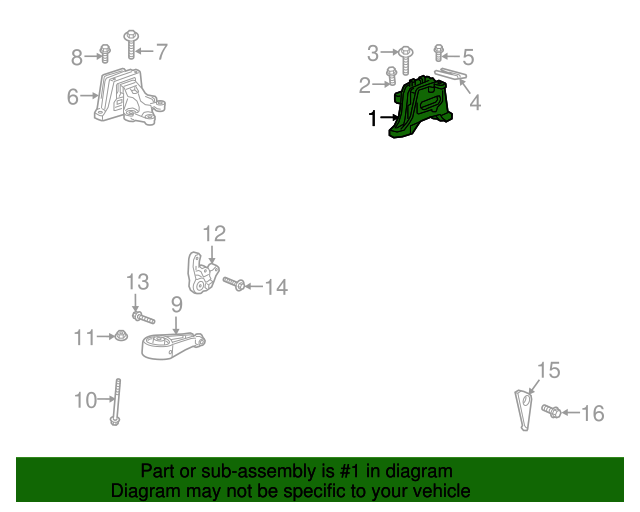 8
7
6
3
5
2
4
1
12
13
14
9
11
10
15
16

Part or sub-assembly is #1 in diagram
Diagram may not be specific to your vehicle