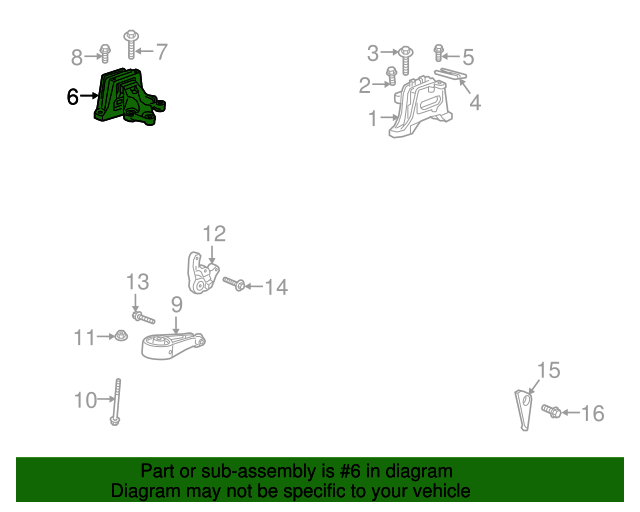 8
7
6
3
5
2
4
1
12
13
14
9
11
10
15
16

Part or sub-assembly is #6 in diagram
Diagram may not be specific to your vehicle