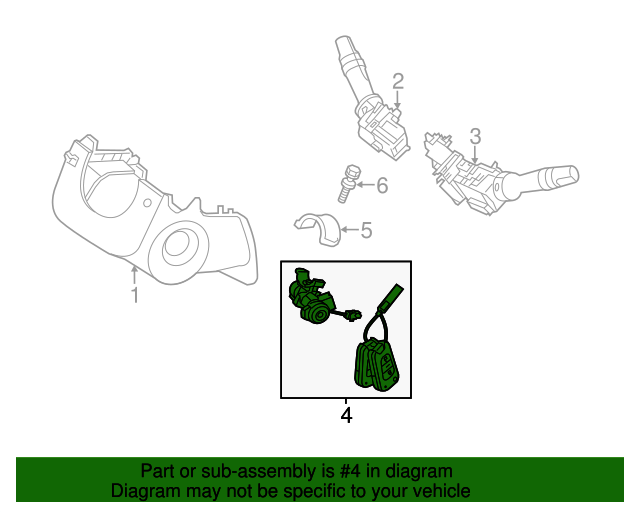 2
3
6
5
1
4

Part or sub-assembly is #4 in diagram
Diagram may not be specific to your vehicle