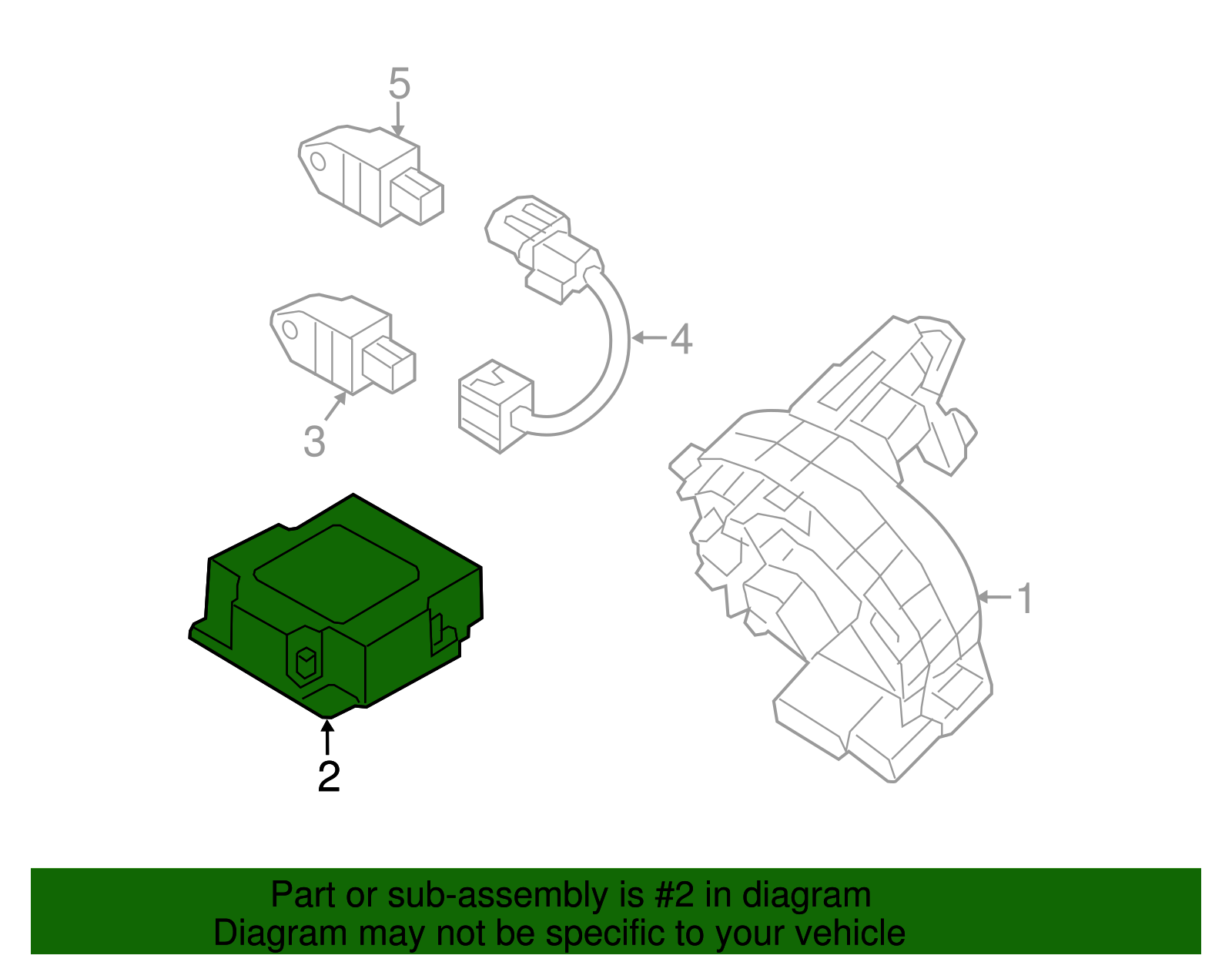 5

4

3

1

2

Part or sub-assembly is #2 in diagram
Diagram may not be specific to your vehicle